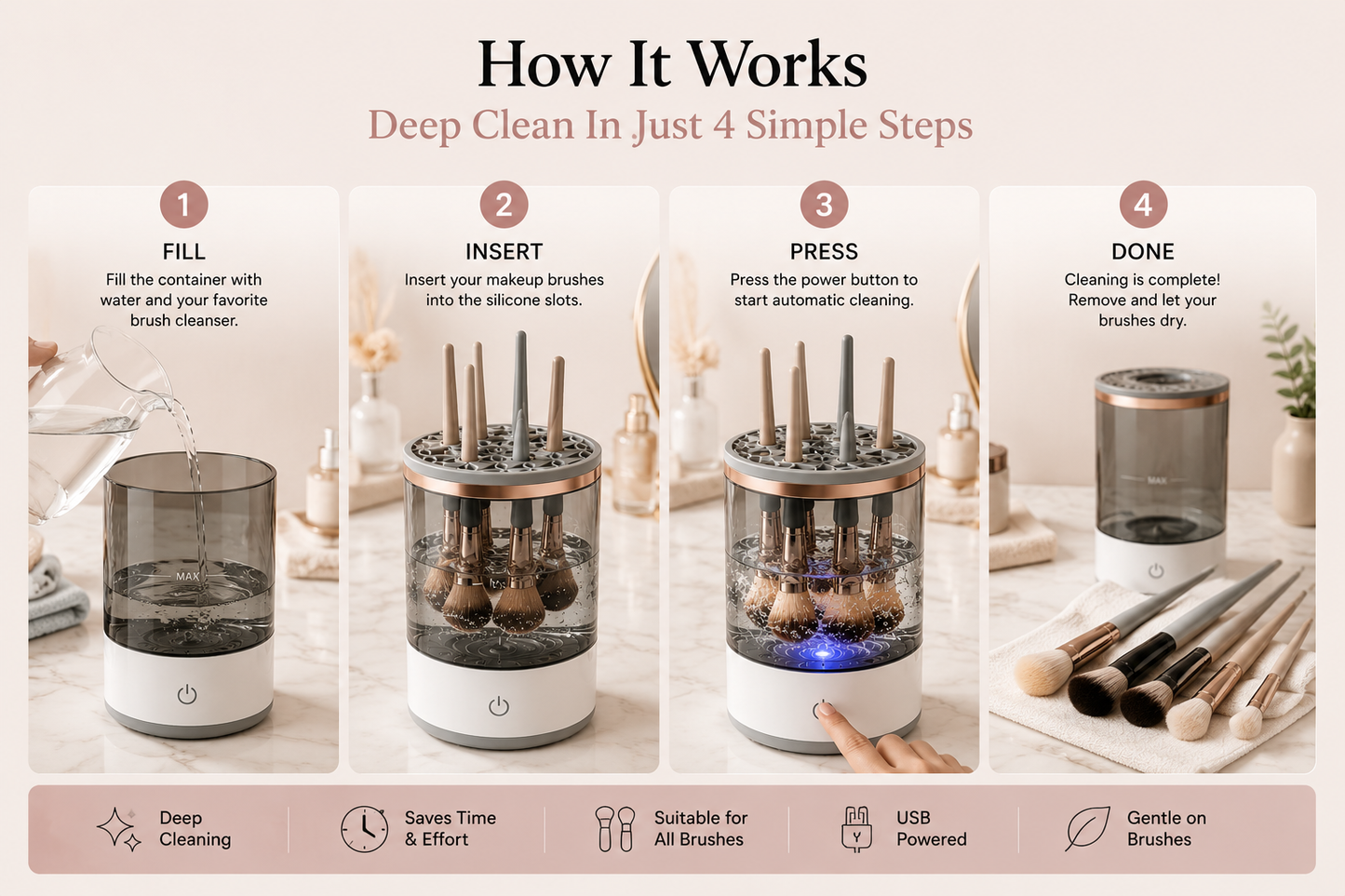 How It Works
Deep Clean In Just 4 Simple Steps

1
FILL
Fill the container with water and your favorite brush cleanser.

MAX

2
INSERT
Insert your makeup brushes into the silicone slots.

3
PRESS
Press the power button to start automatic cleaning.

4
DONE
Cleaning is complete! Remove and let your brushes dry.

MAX

Deep Cleaning

Saves Time & Effort

Suitable for All Brushes

USB Powered

Gentle on Brushes